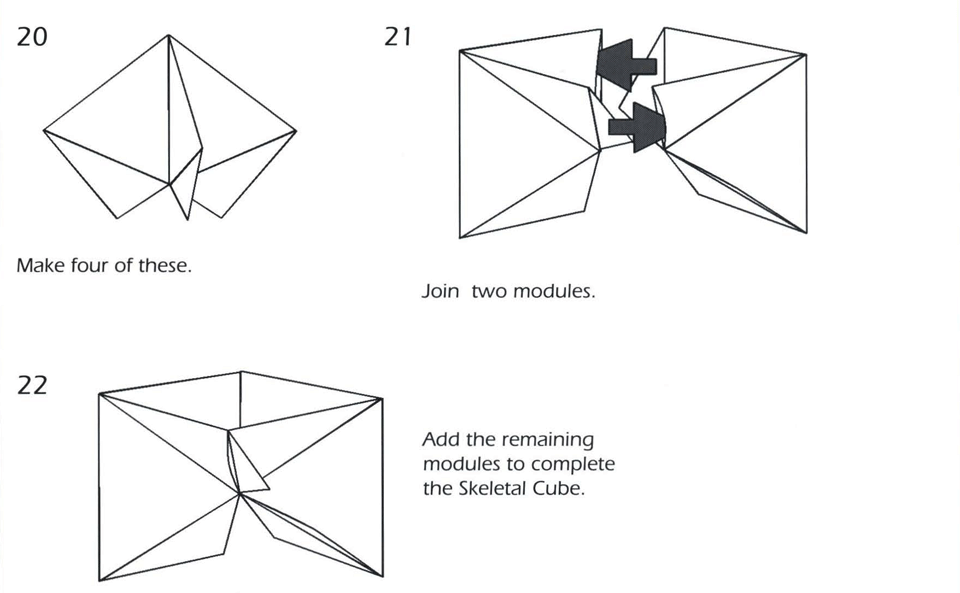 20

Make four of these.

21

Join two modules.

22

Add the remaining modules to complete the Skeletal Cube.