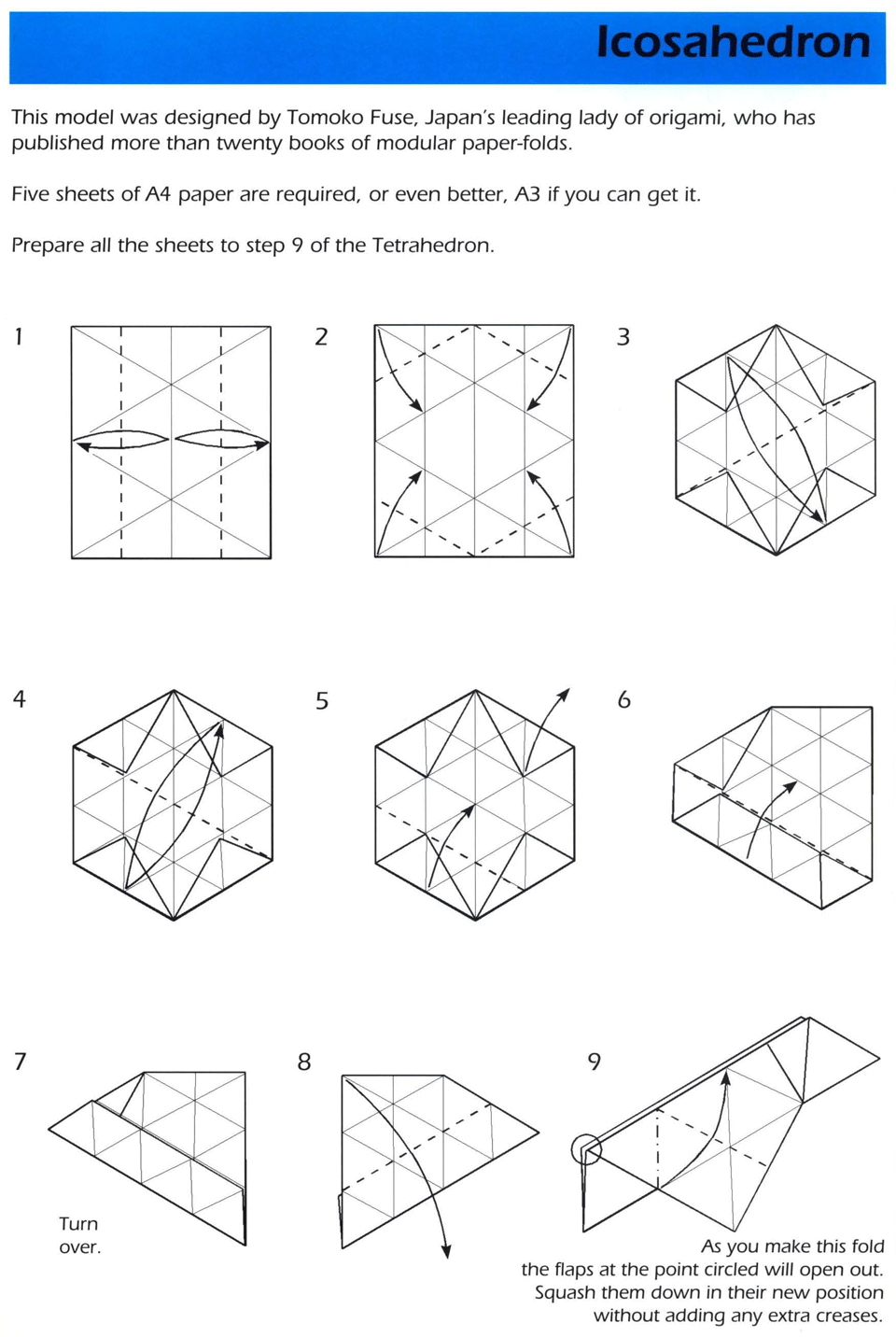 Icosahedron

This model was designed by Tomoko Fuse, Japan's leading lady of origami, who has published more than twenty books of modular paper-folds.

Five sheets of A4 paper are required, or even better, A3 if you can get it.

Prepare all the sheets to step 9 of the Tetrahedron.

1

2

3

4

5

6

7

Turn over.

8

9

As you make this fold the flaps at the point circled will open out. Squash them down in their new position without adding any extra creases.