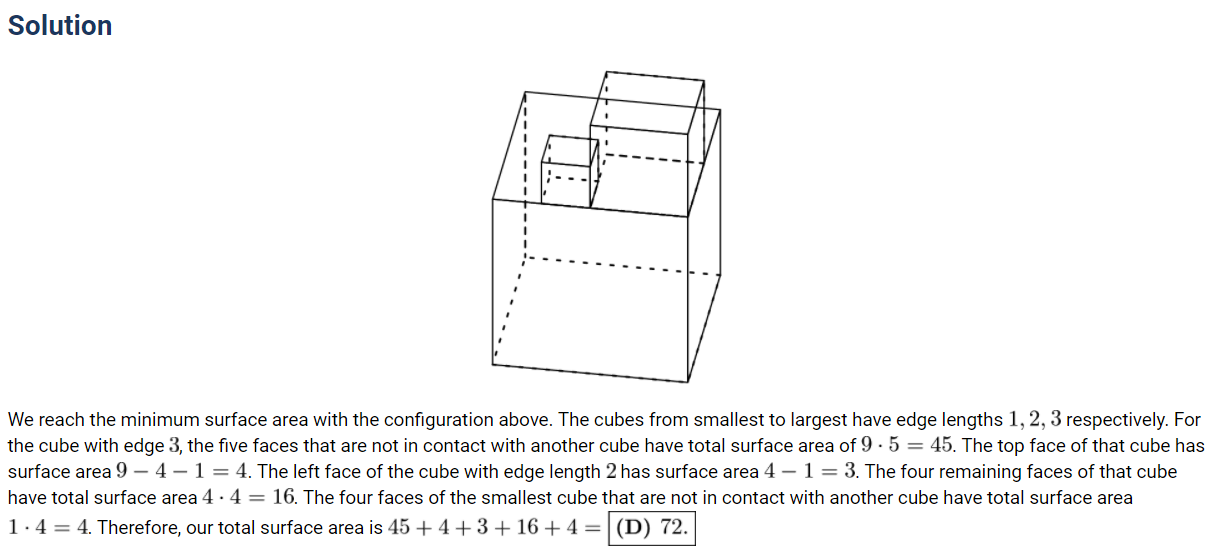 Solution

We reach the minimum surface area with the configuration above. The cubes from smallest to largest have edge lengths $1, 2, 3$ respectively. For the cube with edge $3$, the five faces that are not in contact with another cube have total surface area of $9 \cdot 5 = 45$. The top face of that cube has surface area $9 - 4 - 1 = 4$. The left face of the cube with edge length $2$ has surface area $4 - 1 = 3$. The four remaining faces of that cube have total surface area $4 \cdot 4 = 16$. The four faces of the smallest cube that are not in contact with another cube have total surface area $1 \cdot 4 = 4$. Therefore, our total surface area is $45 + 4 + 3 + 16 + 4 = \boxed{\textbf{(D) } 72.}$