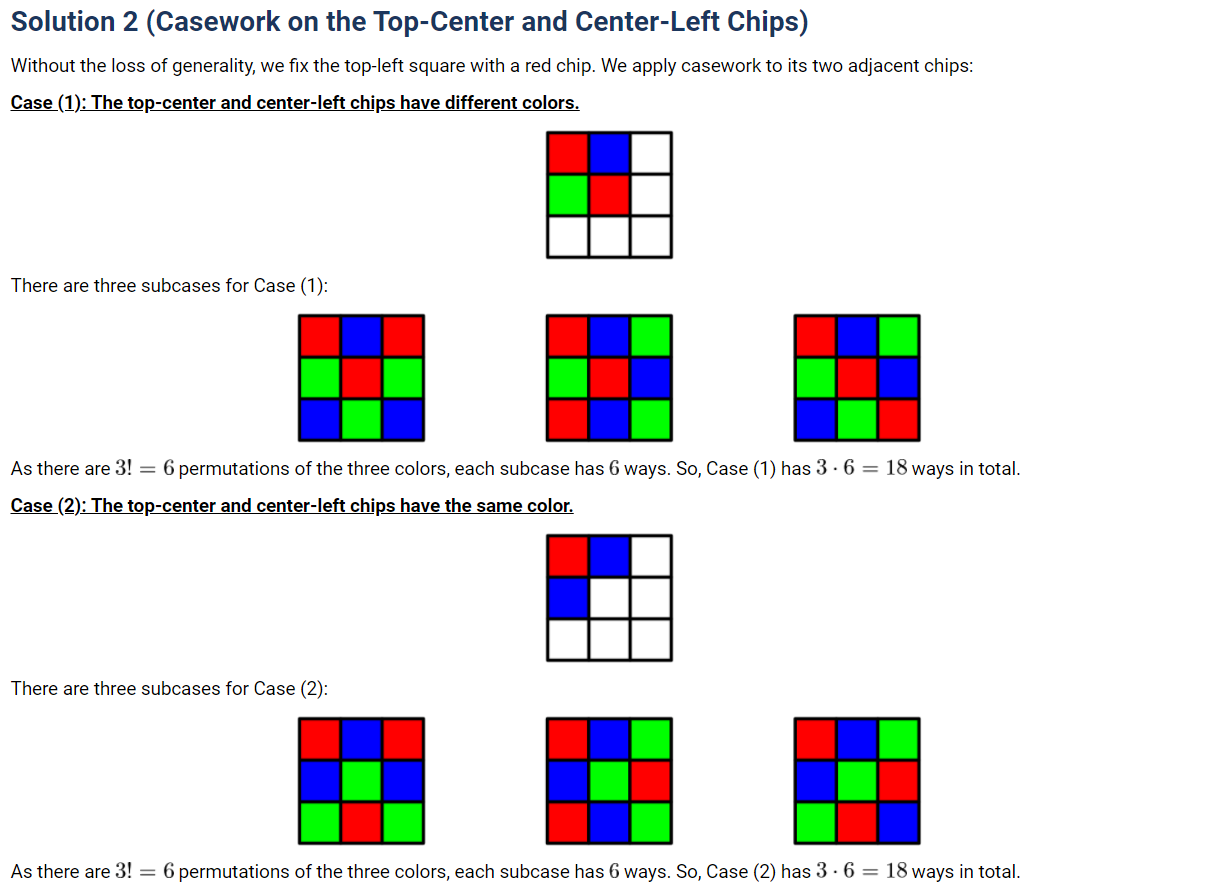 Solution 2 (Casework on the Top-Center and Center-Left Chips)

Without the loss of generality, we fix the top-left square with a red chip. We apply casework to its two adjacent chips:

Case (1): The top-center and center-left chips have different colors.

There are three subcases for Case (1):

As there are $3! = 6$ permutations of the three colors, each subcase has $6$ ways. So, Case (1) has $3 \cdot 6 = 18$ ways in total.

Case (2): The top-center and center-left chips have the same color.

There are three subcases for Case (2):

As there are $3! = 6$ permutations of the three colors, each subcase has $6$ ways. So, Case (2) has $3 \cdot 6 = 18$ ways in total.