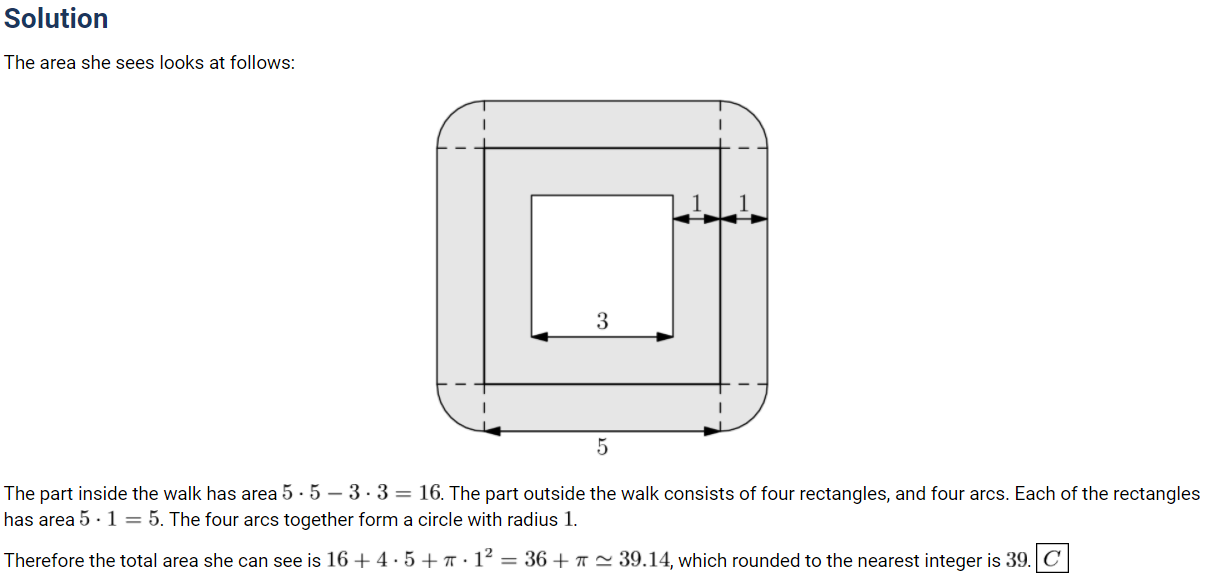 Solution

The area she sees looks at follows:

1
1
3
5

The part inside the walk has area $5 \cdot 5 - 3 \cdot 3 = 16$. The part outside the walk consists of four rectangles, and four arcs. Each of the rectangles has area $5 \cdot 1 = 5$. The four arcs together form a circle with radius $1$.

Therefore the total area she can see is $16 + 4 \cdot 5 + \pi \cdot 1^2 = 36 + \pi \simeq 39.14$, which rounded to the nearest integer is $39$. $\boxed{C}$