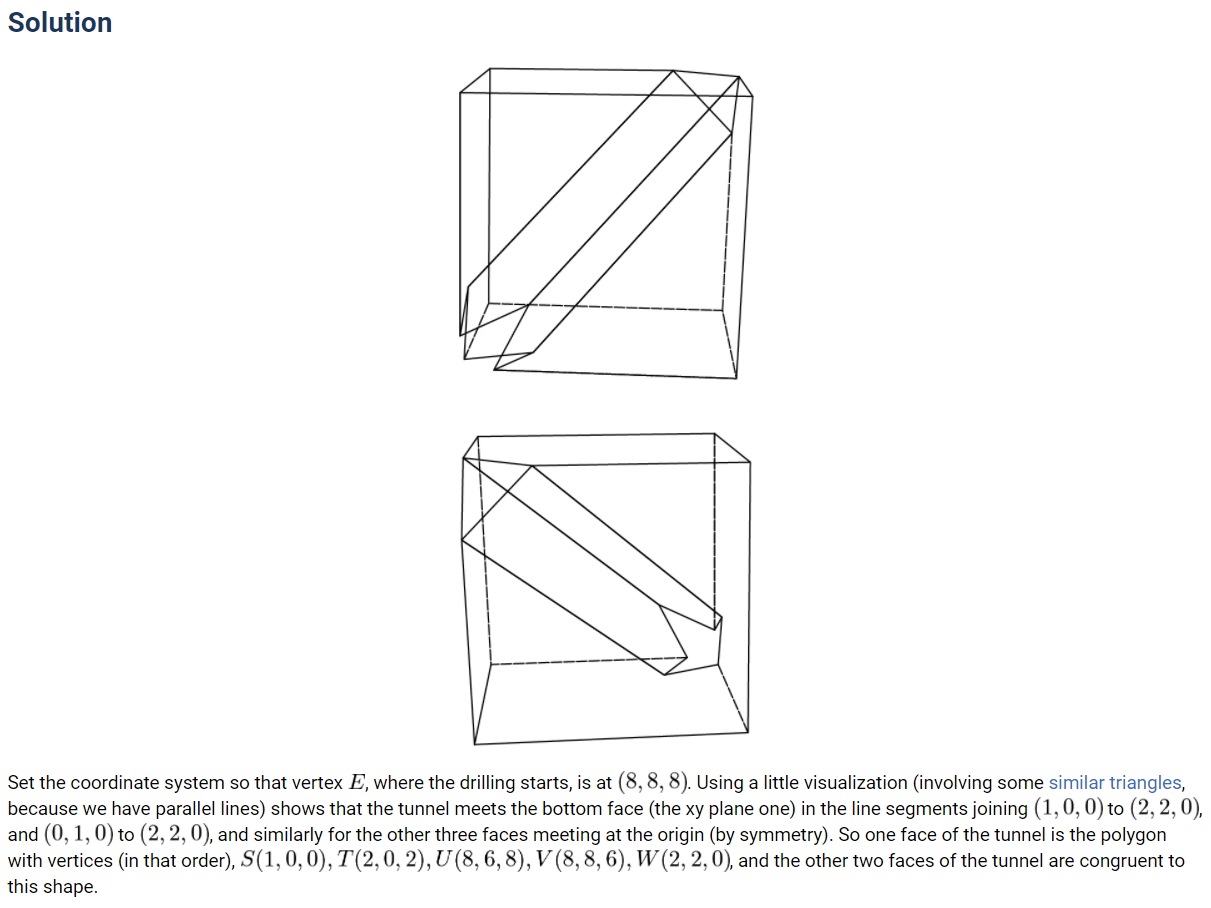 Solution

Set the coordinate system so that vertex $E$, where the drilling starts, is at $(8,8,8)$. Using a little visualization (involving some similar triangles, because we have parallel lines) shows that the tunnel meets the bottom face (the xy plane one) in the line segments joining $(1,0,0)$ to $(2,2,0)$, and $(0,1,0)$ to $(2,2,0)$, and similarly for the other three faces meeting at the origin (by symmetry). So one face of the tunnel is the polygon with vertices (in that order), $S(1,0,0), T(2,0,2), U(8,6,8), V(8,8,6), W(2,2,0)$, and the other two faces of the tunnel are congruent to this shape.